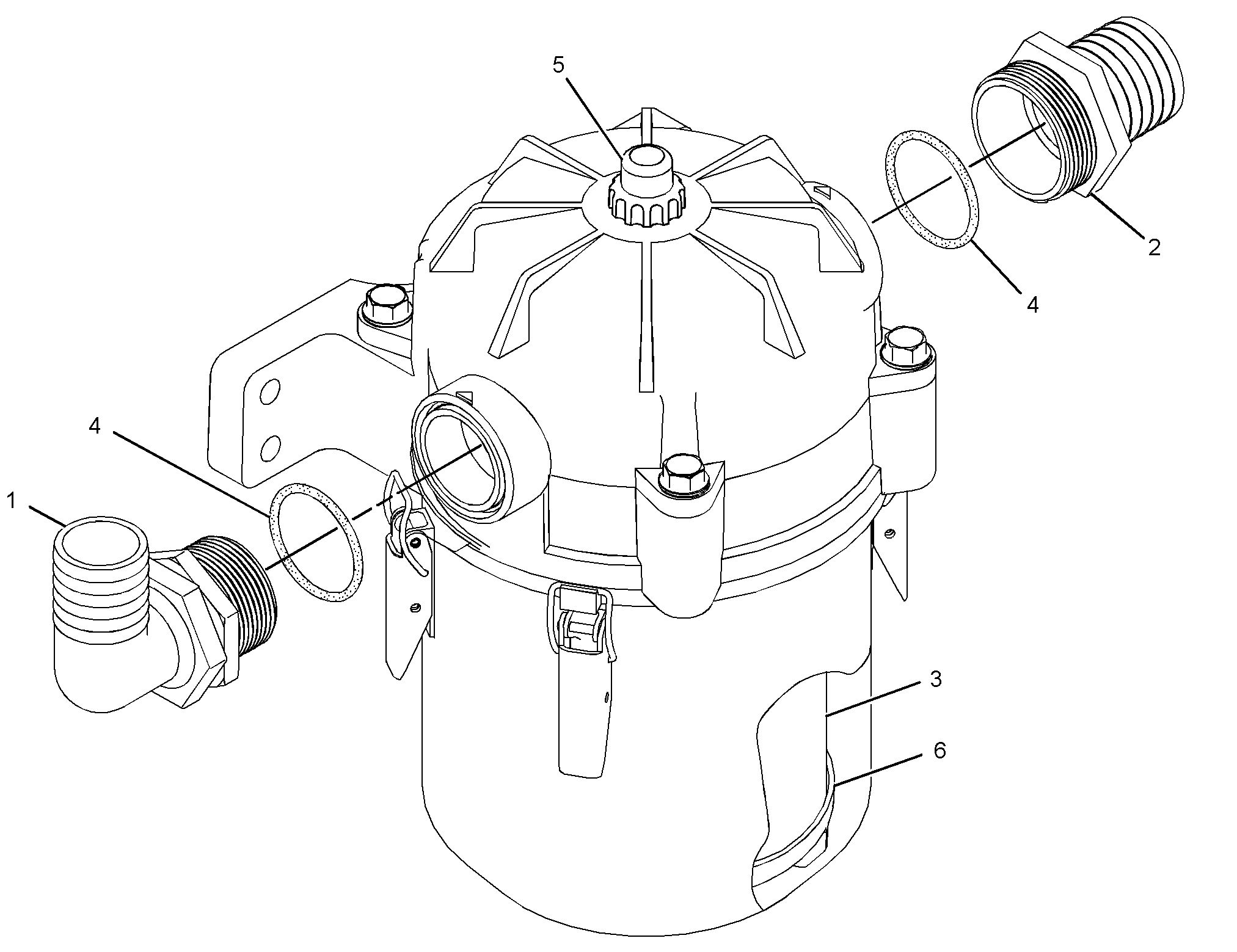 5
2
4
4
1
3
6