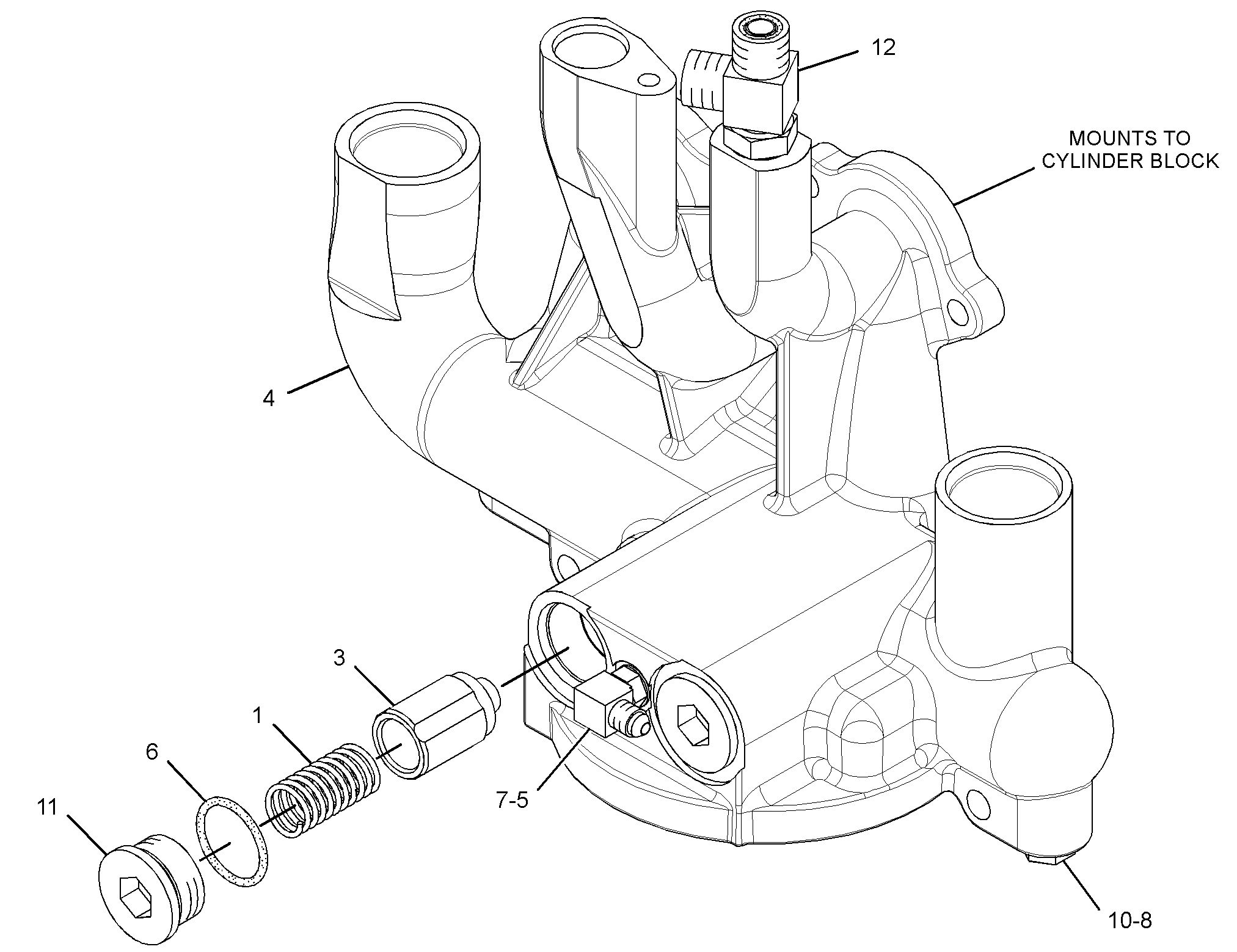 12

MOUNTS TO CYLINDER BLOCK

4

3

1

6

11

7-5

10-8