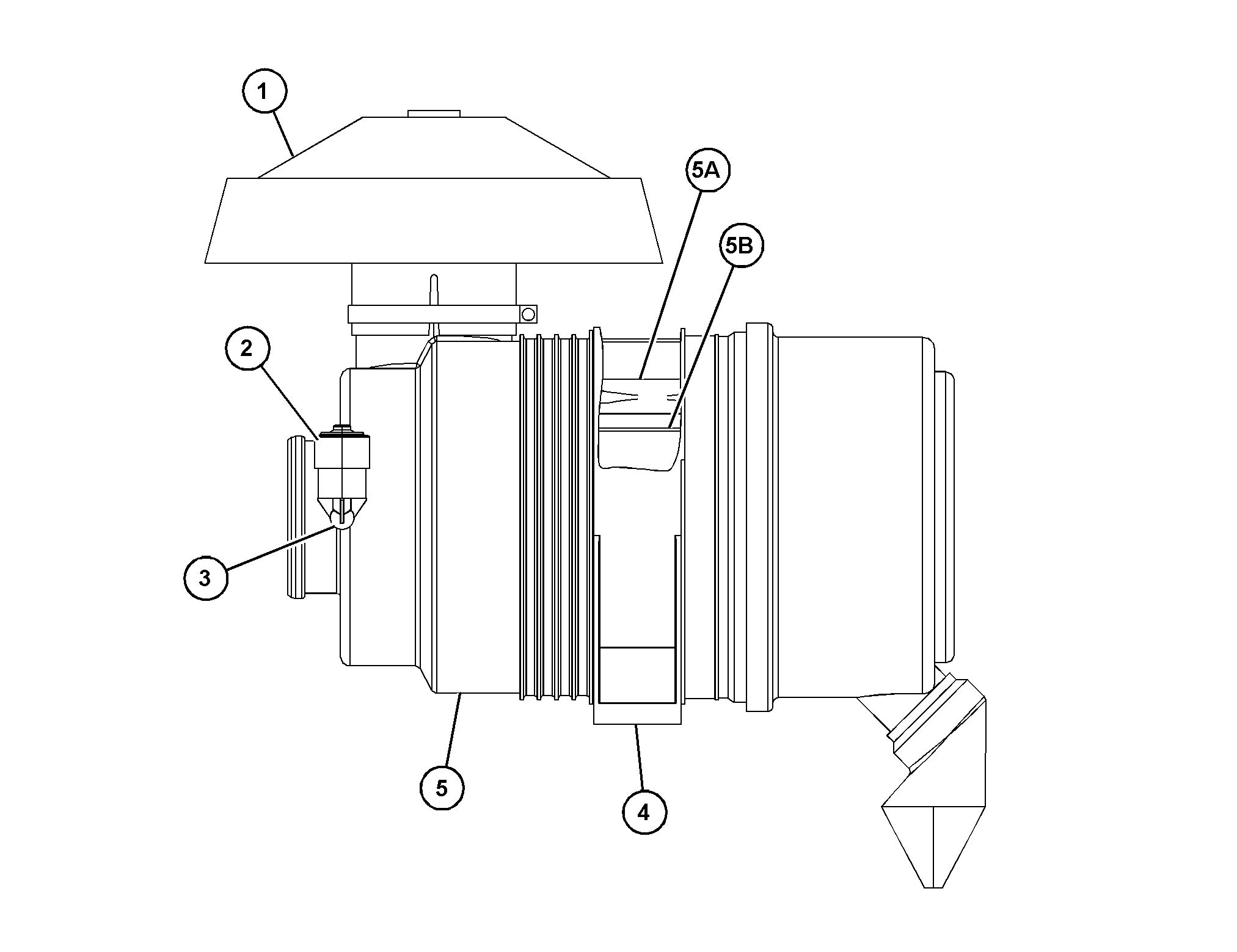 1

5A

5B

2

3

5

4