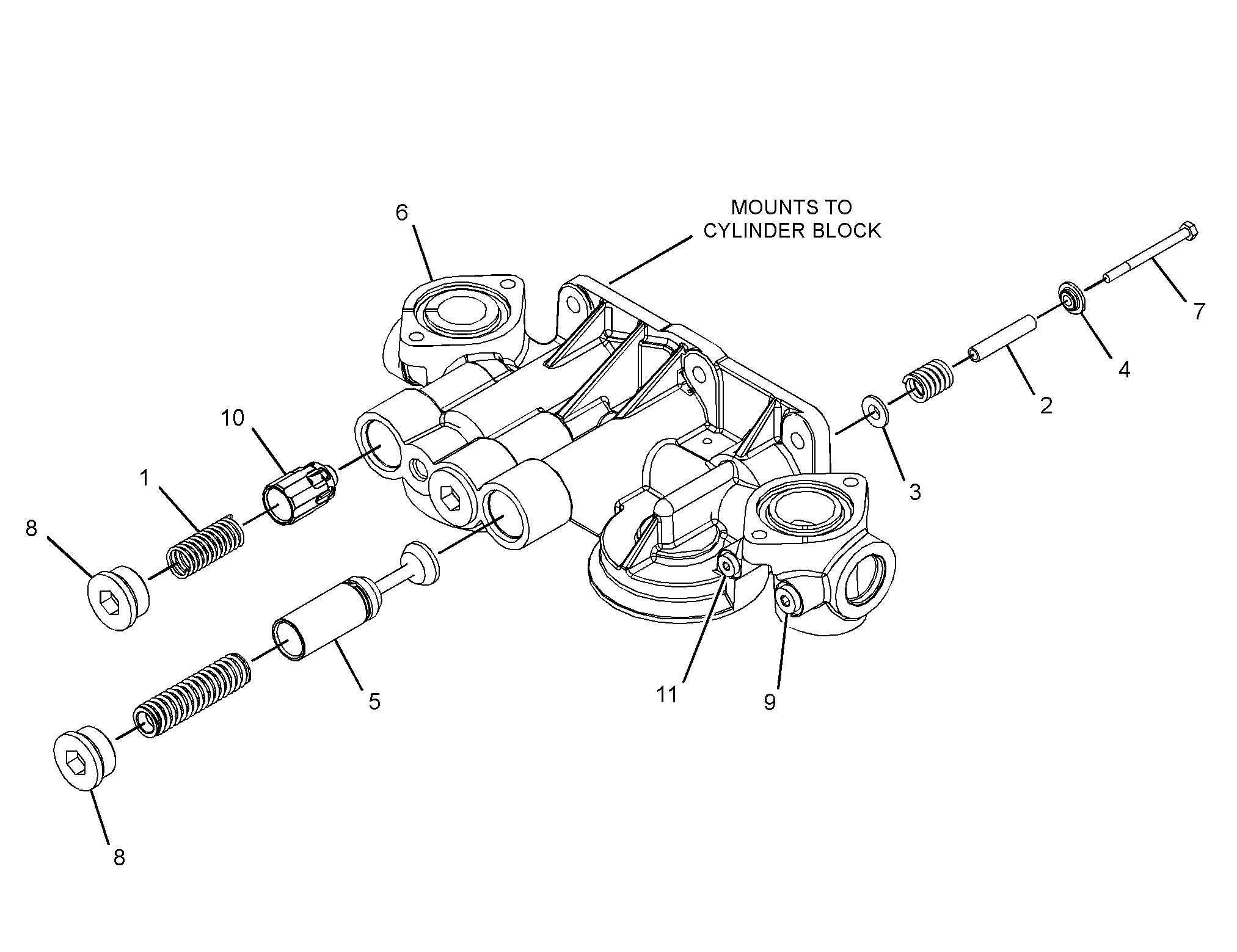 MOUNTS TO CYLINDER BLOCK

6

7

4

2

3

10

1

8

5

11

9

8